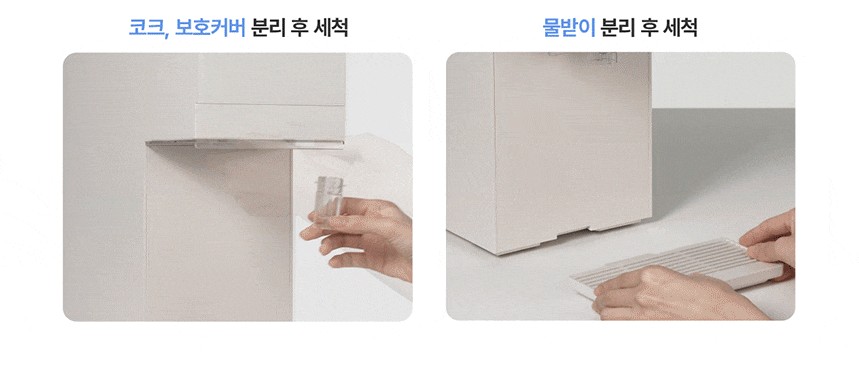 코크, 보호커버 분리 후 세척

물받이 분리 후 세척